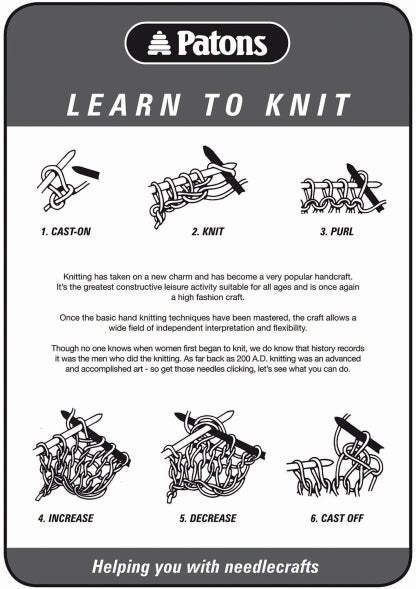 Patons

LEARN TO KNIT

1. CAST-ON

2. KNIT

3. PURL

Knitting has taken on a new charm and has become a very popular handcraft. It's the greatest constructive leisure activity suitable for all ages and is once again a high fashion craft.

Once the basic hand knitting techniques have been mastered, the craft allows a wide field of independent interpretation and flexibility.

Though no one knows when women first began to knit, we do know that history records it was the men who did the knitting. As far back as 200 A.D. knitting was an advanced and accomplished art - so get those needles clicking, let's see what you can do.

4. INCREASE

5. DECREASE

6. CAST OFF

Helping you with needlecrafts